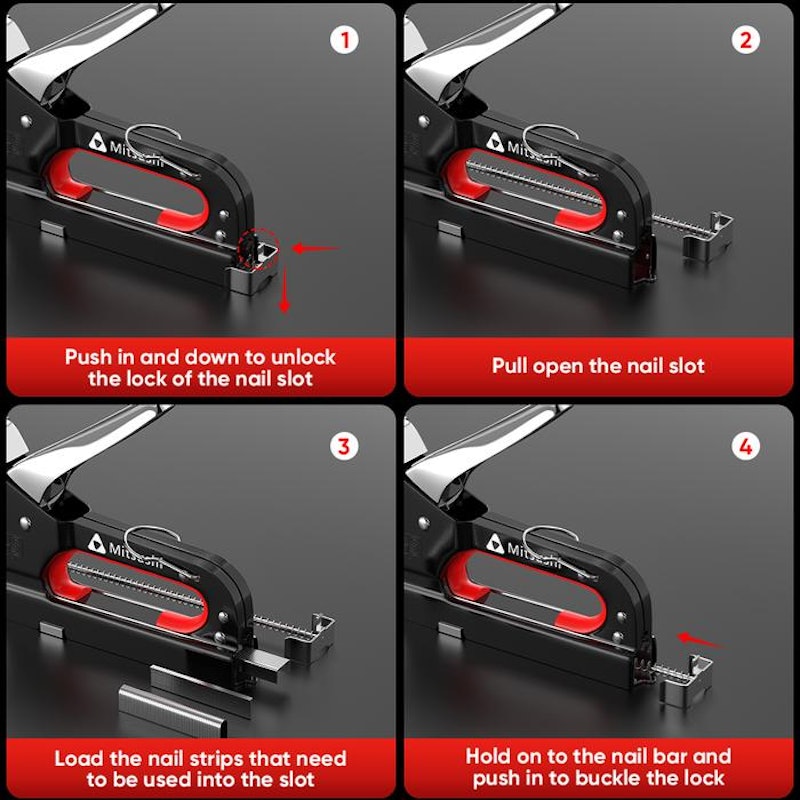 1

Mitsushi

Push in and down to unlock the lock of the nail slot

2

Mitsushi

Pull open the nail slot

3

Mitsushi

Load the nail strips that need to be used into the slot

4

Mitsushi

Hold on to the nail bar and push in to buckle the lock