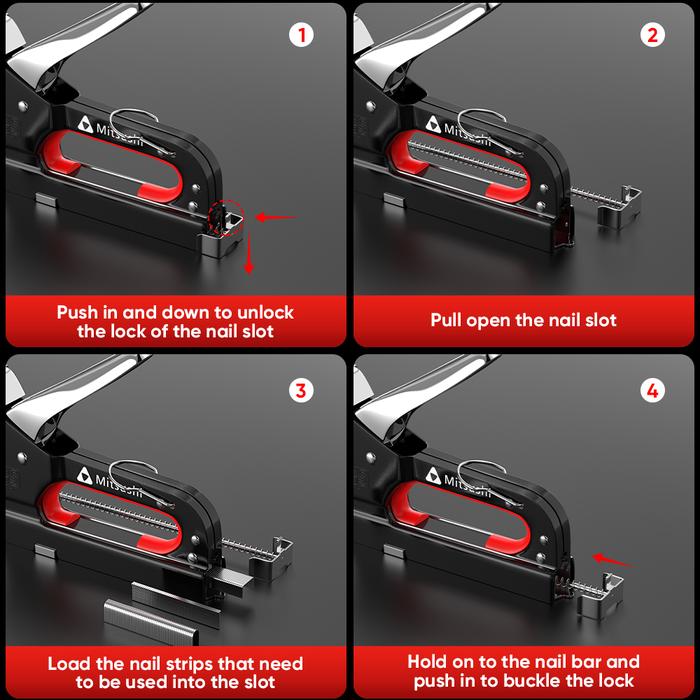 1

Mitsushi

Push in and down to unlock the lock of the nail slot

2

Mitsushi

Pull open the nail slot

3

Mitsushi

Load the nail strips that need to be used into the slot

4

Mitsushi

Hold on to the nail bar and push in to buckle the lock