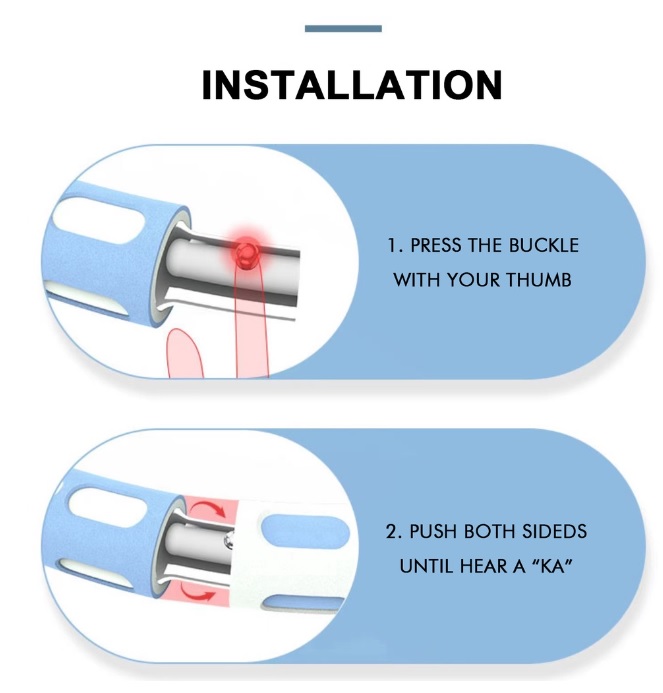 INSTALLATION

1. PRESS THE BUCKLE WITH YOUR THUMB

2. PUSH BOTH SIDEDS UNTIL HEAR A "KA"