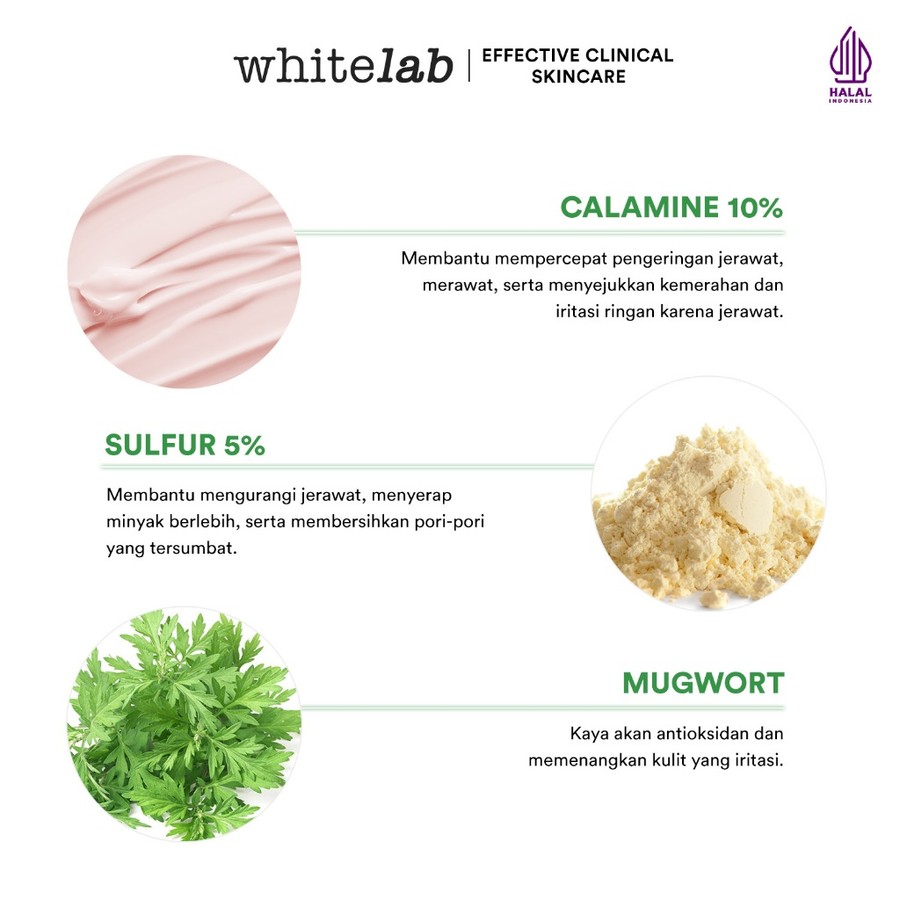 whitelab | EFFECTIVE CLINICAL SKINCARE

HALAL
INDONESIA

CALAMINE 10%

Membantu mempercepat pengeringan jerawat, merawat, serta menyejukkan kemerahan dan iritasi ringan karena jerawat.

SULFUR 5%

Membantu mengurangi jerawat, menyerap minyak berlebih, serta membersihkan pori-pori yang tersumbat.

MUGWORT

Kaya akan antioksidan dan memenangkan kulit yang iritasi.