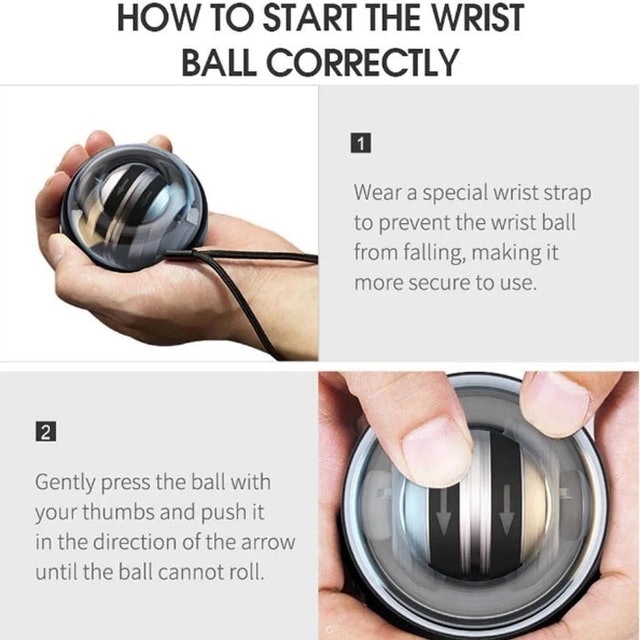 HOW TO START THE WRIST BALL CORRECTLY

1

Wear a special wrist strap to prevent the wrist ball from falling, making it more secure to use.

2

Gently press the ball with your thumbs and push it in the direction of the arrow until the ball cannot roll.