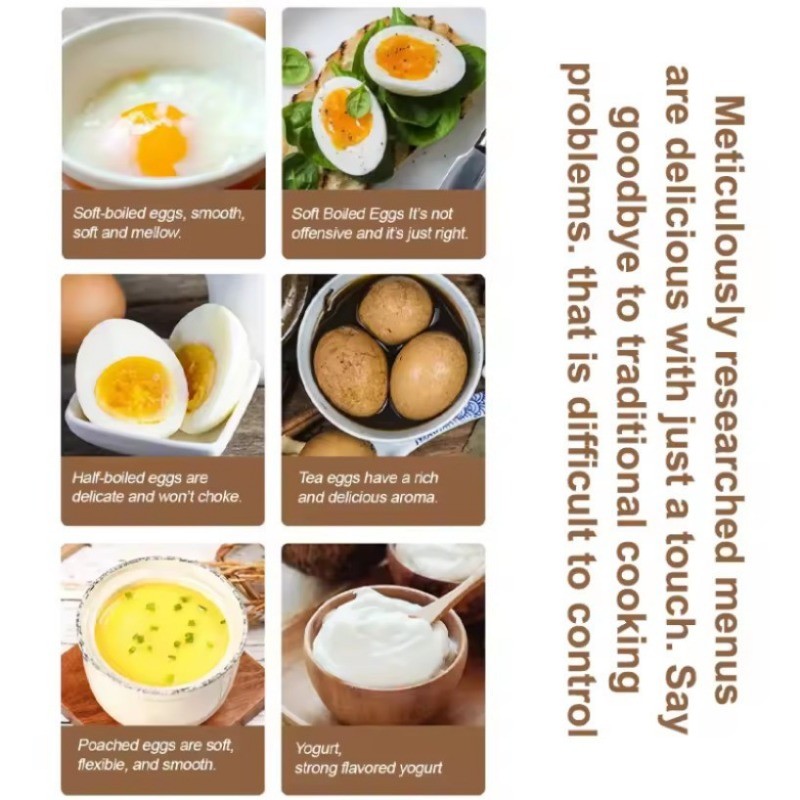 Soft-boiled eggs, smooth, soft and mellow.

Soft Boiled Eggs It's not offensive and it's just right.

Half-boiled eggs are delicate and won't choke.

Tea eggs have a rich and delicious aroma.

Poached eggs are soft, flexible, and smooth.

Yogurt, strong flavored yogurt

Meticulously researched menus are delicious with just a touch. Say goodbye to traditional cooking problems. that is difficult to control