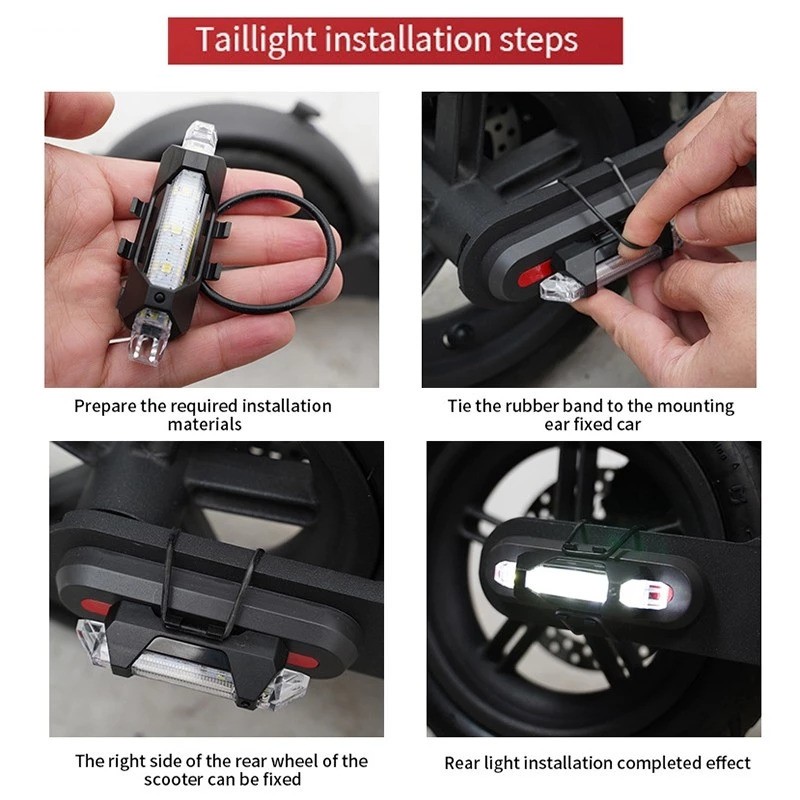 Taillight installation steps

Prepare the required installation materials

Tie the rubber band to the mounting ear fixed car

The right side of the rear wheel of the scooter can be fixed

Rear light installation completed effect