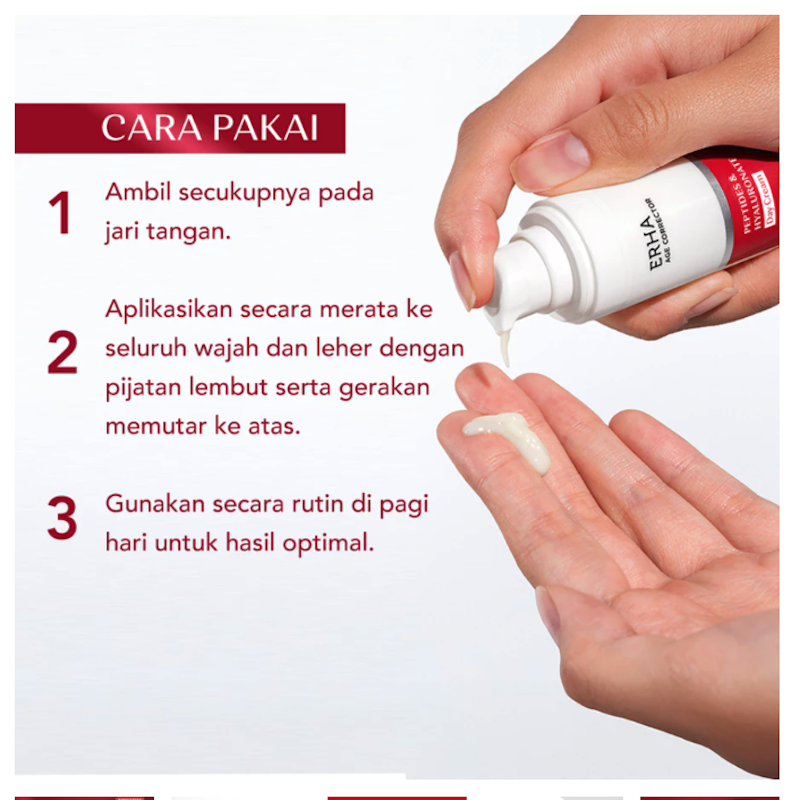 CARA PAKAI

1 Ambil secukupnya pada jari tangan.

2 Aplikasikan secara merata ke seluruh wajah dan leher dengan pijatan lembut serta gerakan memutar ke atas.

3 Gunakan secara rutin di pagi hari untuk hasil optimal.

ERHA
AGE CORRECTOR
PEPTIDES & HYALURONATE
Day Cream