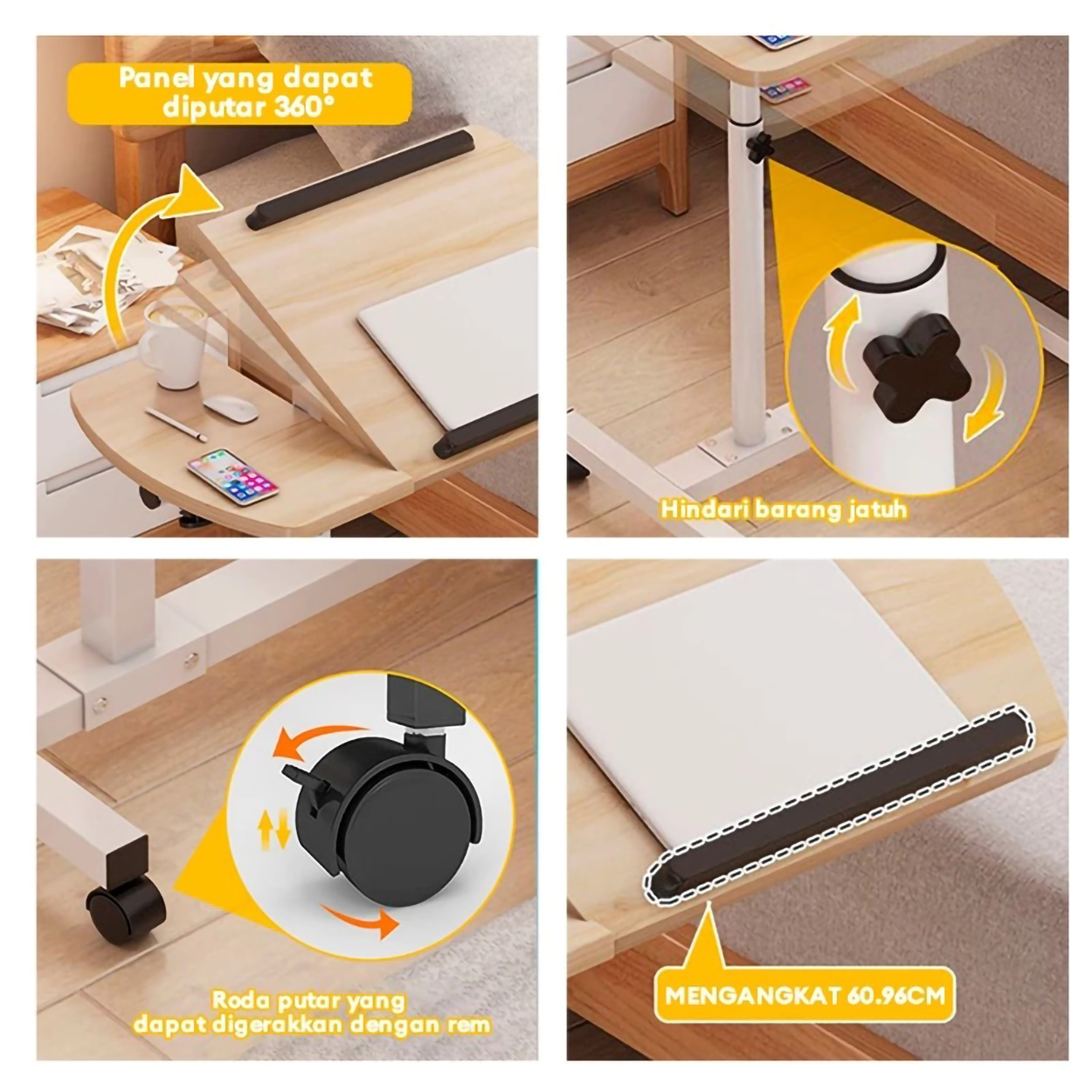 Panel yang dapat diputar 360°

Hindari barang jatuh

Roda putar yang dapat digerakkan dengan rem

MENGANGKAT 60.96CM