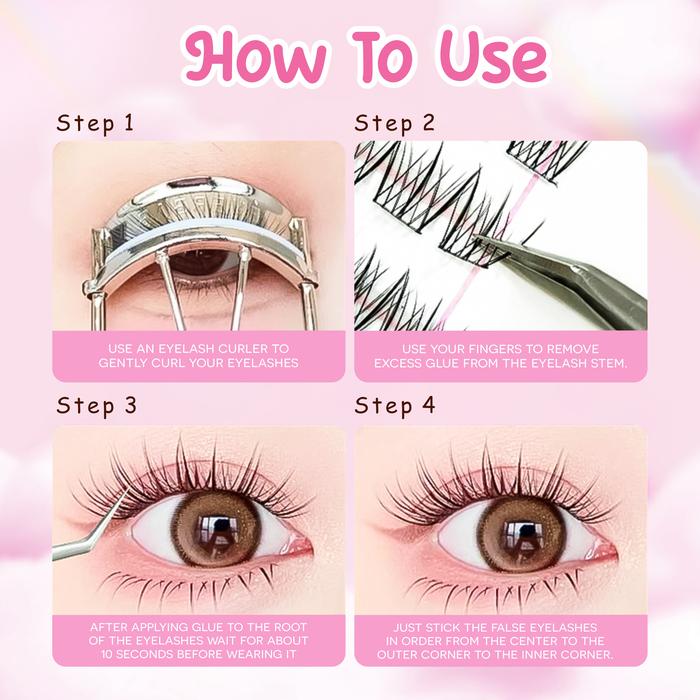 How To Use

Step 1

USE AN EYELASH CURLER TO GENTLY CURL YOUR EYELASHES

Step 2

USE YOUR FINGERS TO REMOVE EXCESS GLUE FROM THE EYELASH STEM.

Step 3

AFTER APPLYING GLUE TO THE ROOT OF THE EYELASHES WAIT FOR ABOUT 10 SECONDS BEFORE WEARING IT

Step 4

JUST STICK THE FALSE EYELASHES IN ORDER FROM THE CENTER TO THE OUTER CORNER TO THE INNER CORNER.