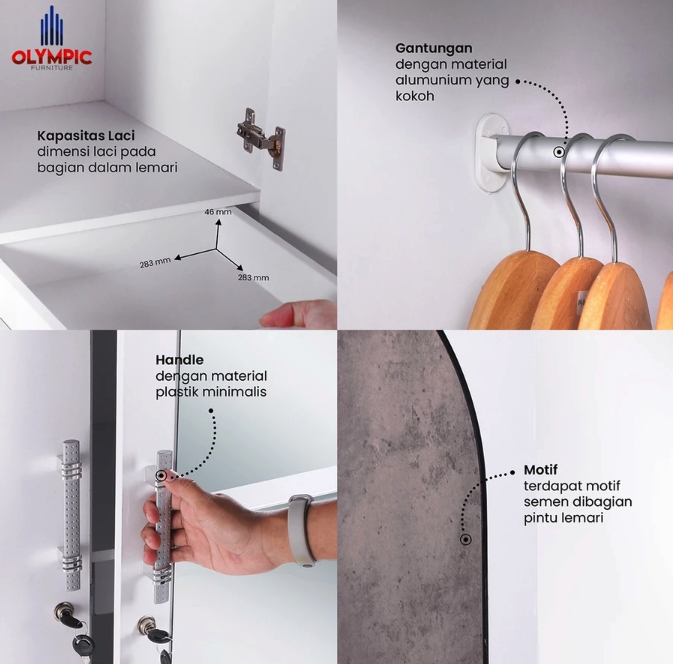 OLYMPIC
FURNITURE

Kapasitas Laci
dimensi laci pada bagian dalam lemari

46 mm
283 mm
283 mm

Gantungan
dengan material alumunium yang kokoh

Handle
dengan material plastik minimalis

Motif
terdapat motif semen dibagian pintu lemari