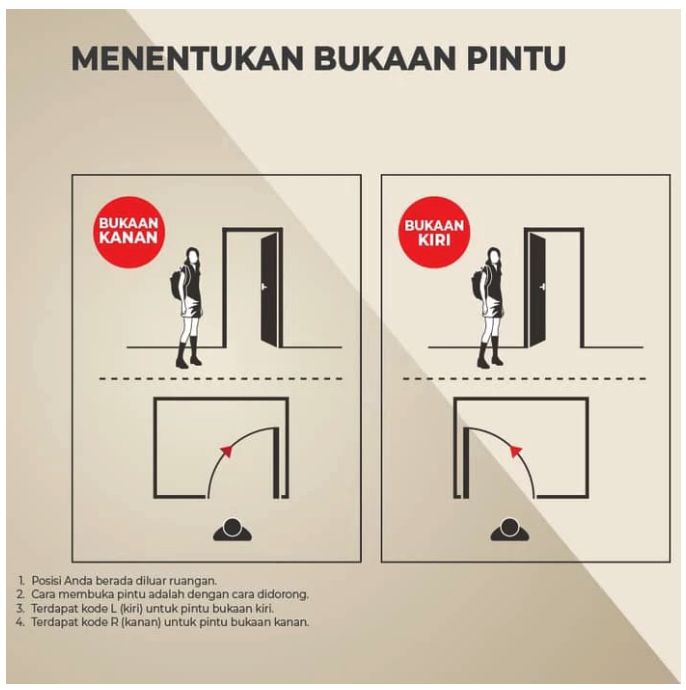 MENENTUKAN BUKAAN PINTU

BUKAAN KANAN

BUKAAN KIRI

1. Posisi Anda berada diluar ruangan.
2. Cara membuka pintu adalah dengan cara didorong.
3. Terdapat kode L (kiri) untuk pintu bukaan kiri.
4. Terdapat kode R (kanan) untuk pintu bukaan kanan.