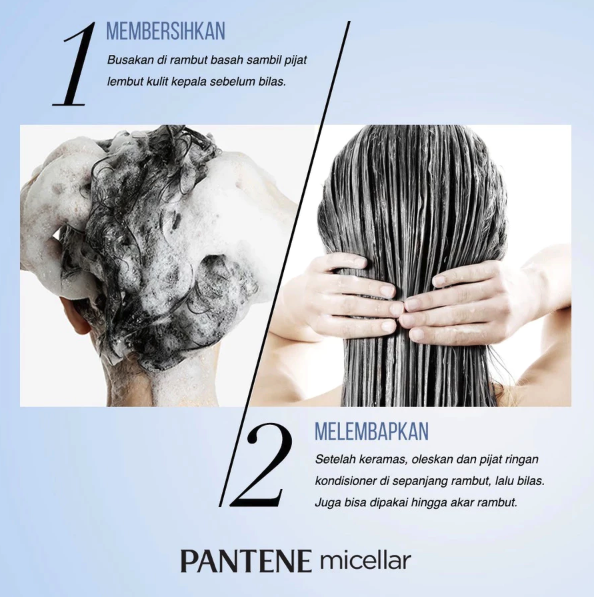 1 MEMBERSIHKAN
Busakan di rambut basah sambil pijat lembut kulit kepala sebelum bilas.

2 MELEMBAPKAN
Setelah keramas, oleskan dan pijat ringan kondisioner di sepanjang rambut, lalu bilas. Juga bisa dipakai hingga akar rambut.

PANTENE micellar