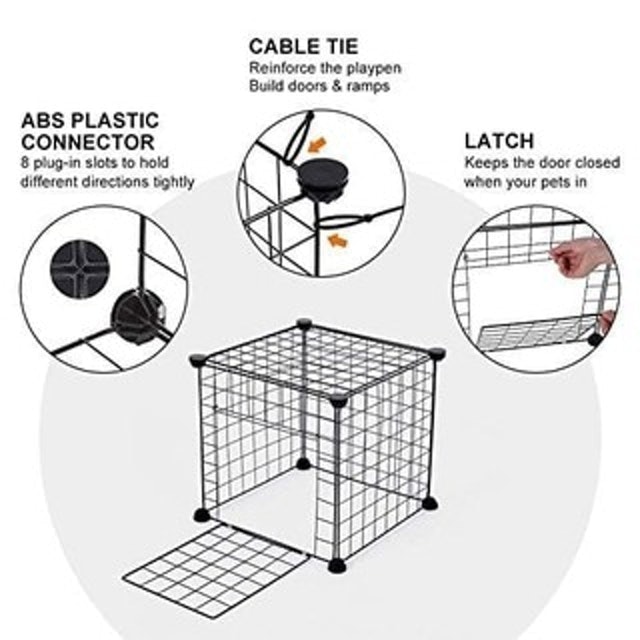 CABLE TIE
Reinforce the playpen
Build doors & ramps

ABS PLASTIC CONNECTOR
8 plug-in slots to hold different directions tightly

LATCH
Keeps the door closed when your pets in