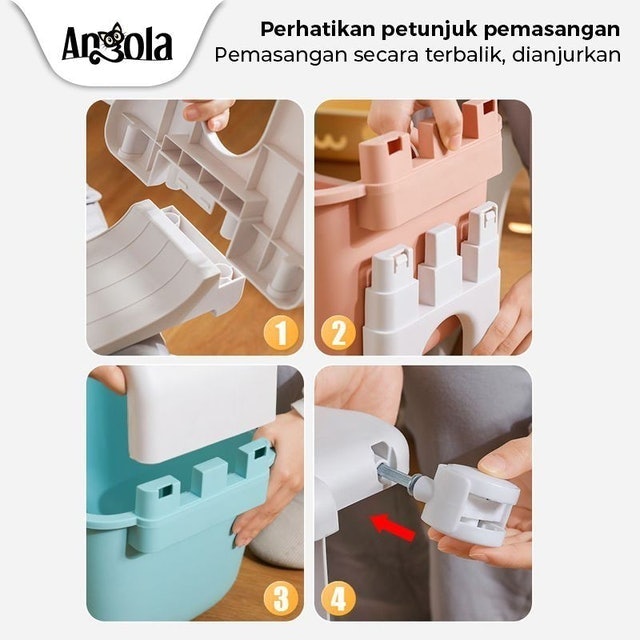 Angola

Perhatikan petunjuk pemasangan
Pemasangan secara terbalik, dianjurkan

1

2

3

4