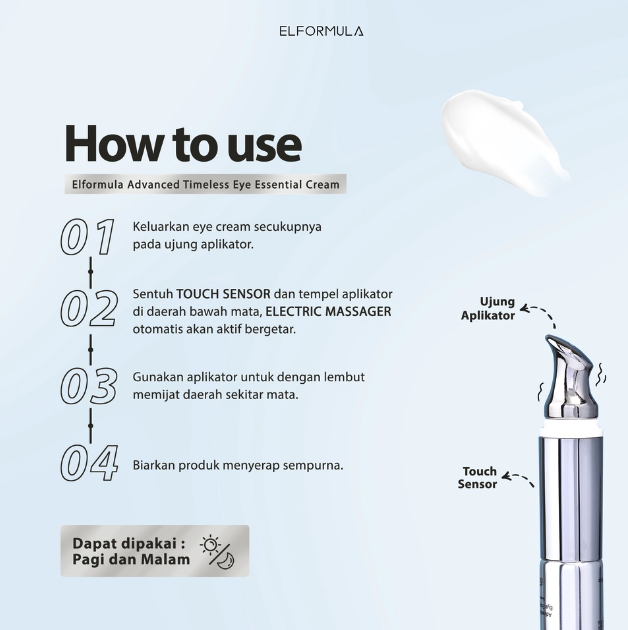 ELFORMULA

How to use

Elformula Advanced Timeless Eye Essential Cream

01 Keluarkan eye cream secukupnya pada ujung aplikator.

02 Sentuh TOUCH SENSOR dan tempel aplikator di daerah bawah mata, ELECTRIC MASSAGER otomatis akan aktif bergetar.

03 Gunakan aplikator untuk dengan lembut memijat daerah sekitar mata.

04 Biarkan produk menyerap sempurna.

Dapat dipakai : Pagi dan Malam

Ujung Aplikator

Touch Sensor