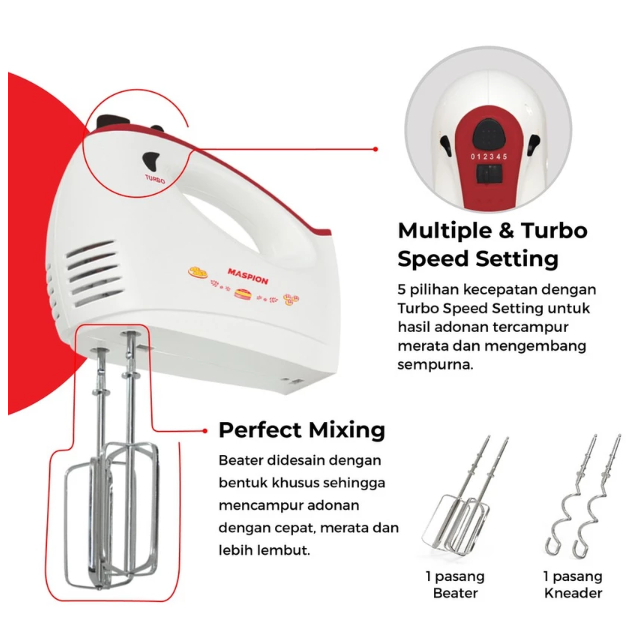 TURBO

MASPION

0 1 2 3 4 5

Multiple & Turbo Speed Setting

5 pilihan kecepatan dengan Turbo Speed Setting untuk hasil adonan tercampur merata dan mengembang sempurna.

Perfect Mixing

Beater didesain dengan bentuk khusus sehingga mencampur adonan dengan cepat, merata dan lebih lembut.

1 pasang Beater

1 pasang Kneader