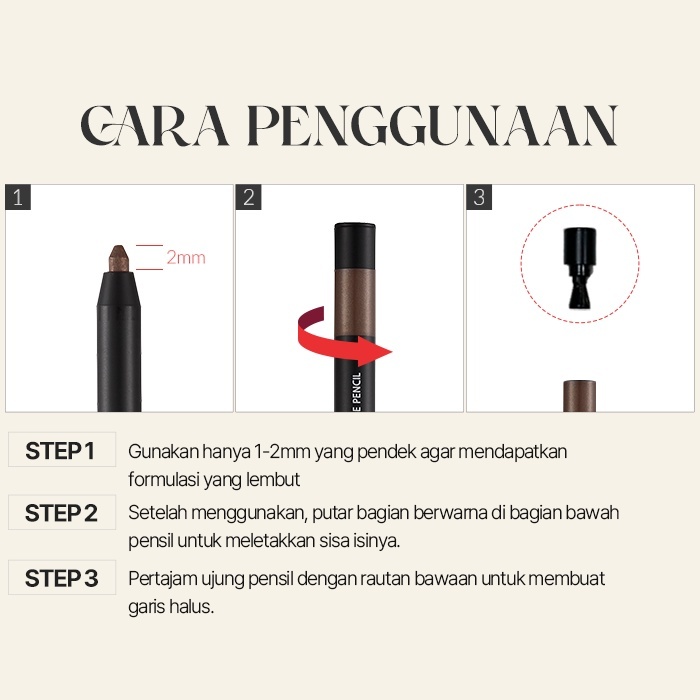 CARA PENGGUNAAN

1

2mm

2

E PENCIL

3

STEP 1 Gunakan hanya 1-2mm yang pendek agar mendapatkan formulasi yang lembut

STEP 2 Setelah menggunakan, putar bagian berwarna di bagian bawah pensil untuk meletakkan sisa isinya.

STEP 3 Pertajam ujung pensil dengan rautan bawaan untuk membuat garis halus.