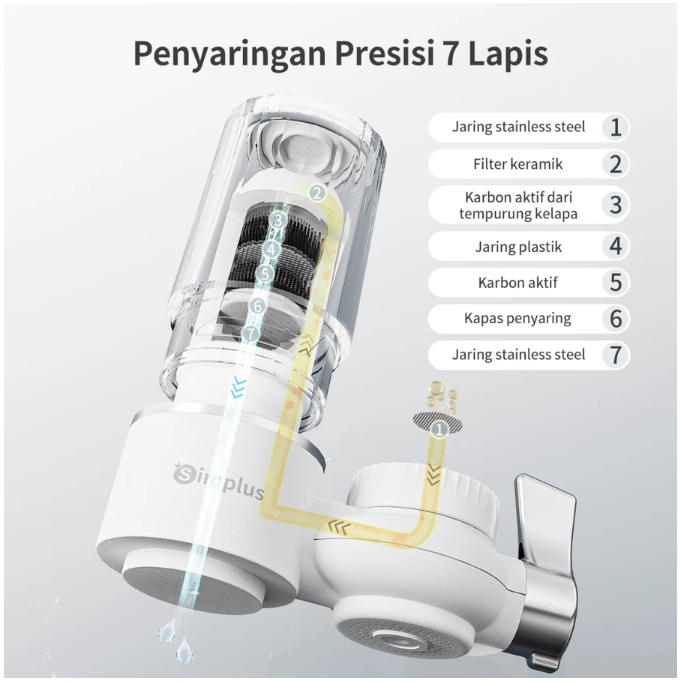 Penyaringan Presisi 7 Lapis

Jaring stainless steel 1
Filter keramik 2
Karbon aktif dari tempurung kelapa 3
Jaring plastik 4
Karbon aktif 5
Kapas penyaring 6
Jaring stainless steel 7

2
3
4
5
6
7
1

Simplus