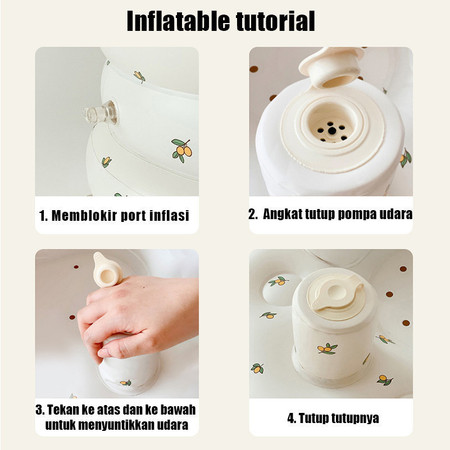 Inflatable tutorial

1. Memblokir port inflasi

2. Angkat tutup pompa udara

3. Tekan ke atas dan ke bawah untuk menyuntikkan udara

4. Tutup tutupnya