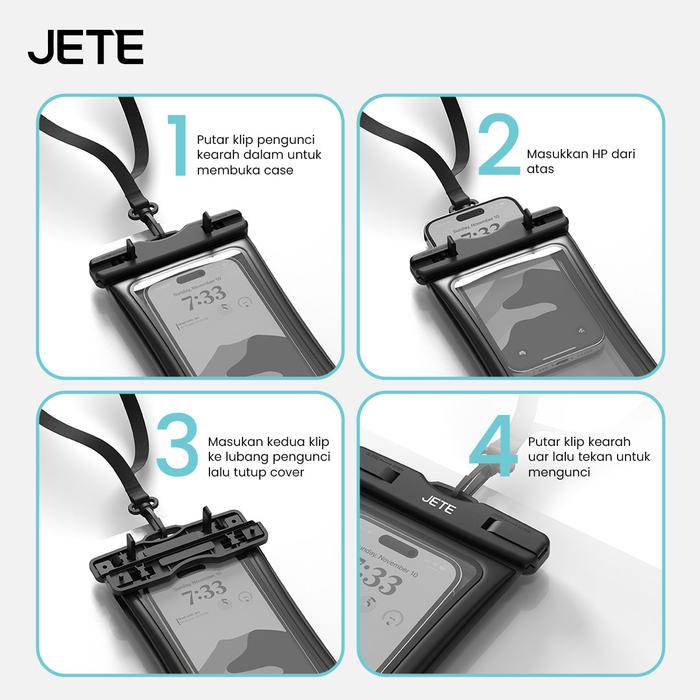 JETE

1 Putar klip pengunci kearah dalam untuk membuka case

Sunday, November 10
7:33

2 Masukkan HP dari atas

Sunday, November 10
7:33

3 Masukan kedua klip ke lubang pengunci lalu tutup cover

Sunday, November 10
7:33

4 Putar klip kearah uar lalu tekan untuk mengunci

JETE

Sunday, November 10
7:33