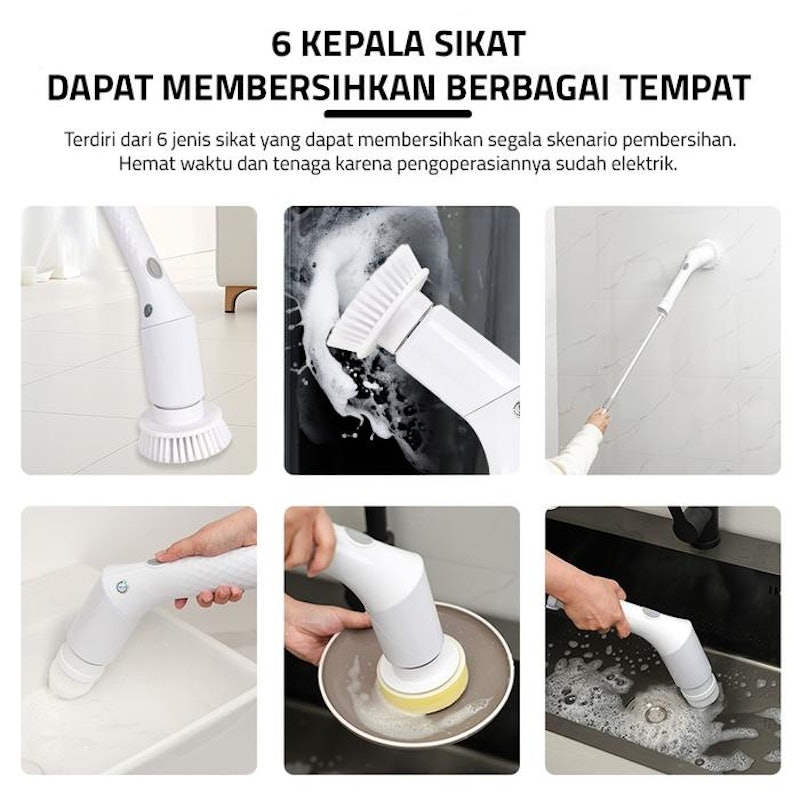 6 KEPALA SIKAT
DAPAT MEMBERSIHKAN BERBAGAI TEMPAT

Terdiri dari 6 jenis sikat yang dapat membersihkan segala skenario pembersihan. Hemat waktu dan tenaga karena pengoperasiannya sudah elektrik.