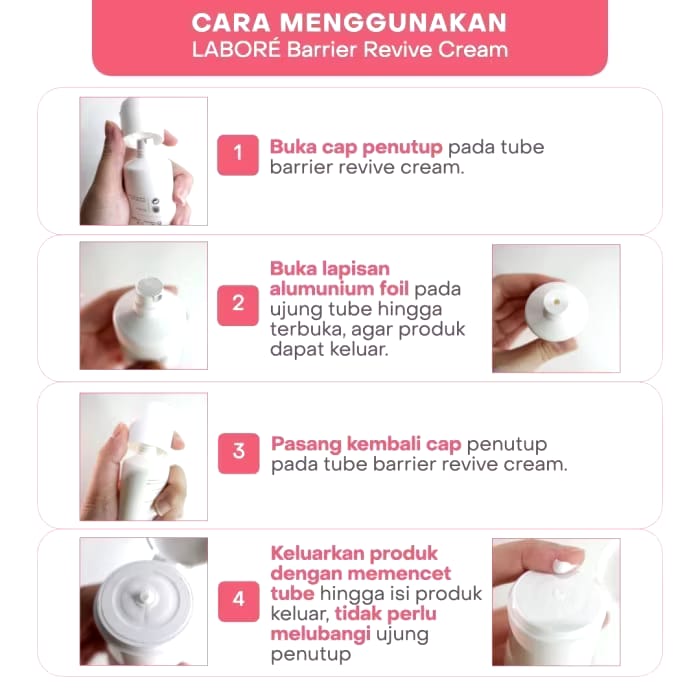 CARA MENGGUNAKAN
LABORÉ Barrier Revive Cream

1 Buka cap penutup pada tube barrier revive cream.

2 Buka lapisan alumunium foil pada ujung tube hingga terbuka, agar produk dapat keluar.

3 Pasang kembali cap penutup pada tube barrier revive cream.

4 Keluarkan produk dengan memencet tube hingga isi produk keluar, tidak perlu melubangi ujung penutup