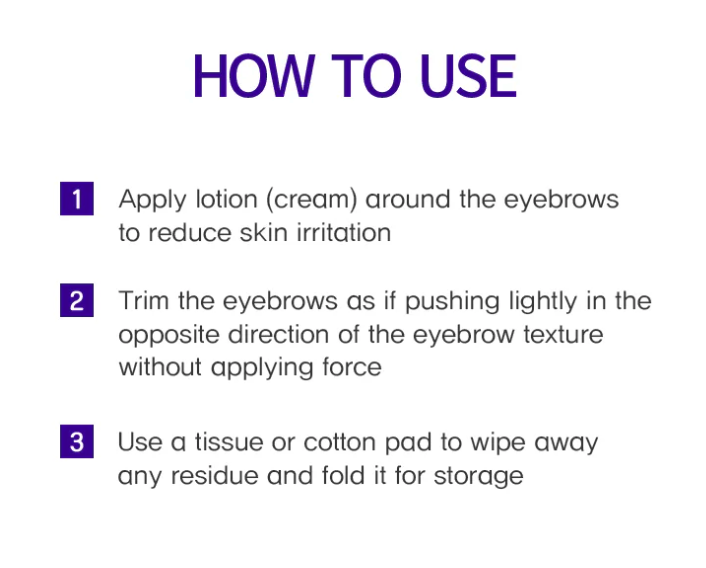 HOW TO USE

1 Apply lotion (cream) around the eyebrows to reduce skin irritation

2 Trim the eyebrows as if pushing lightly in the opposite direction of the eyebrow texture without applying force

3 Use a tissue or cotton pad to wipe away any residue and fold it for storage