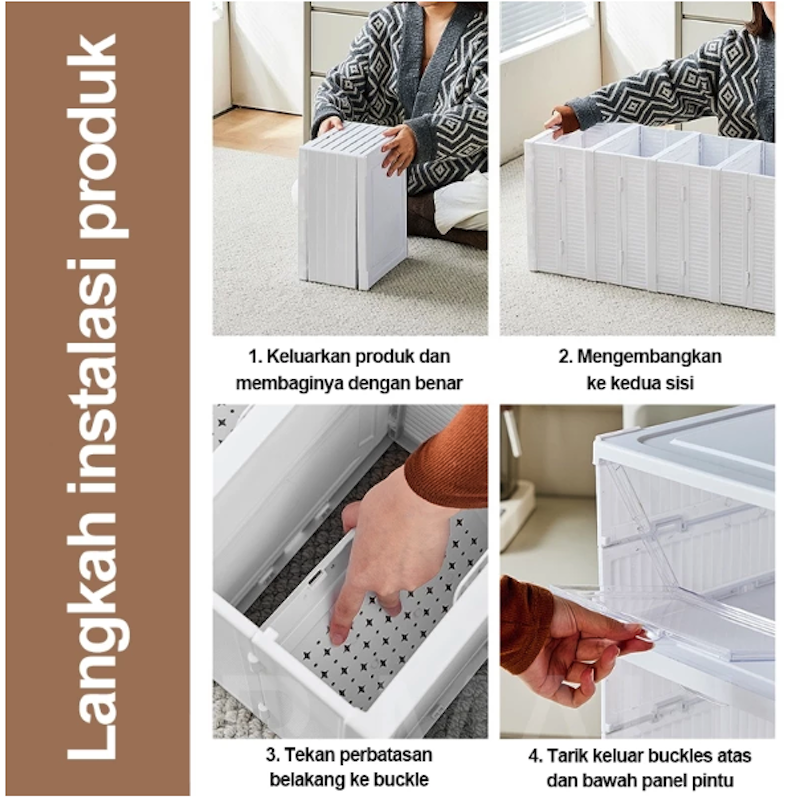 Langkah instalasi produk

1. Keluarkan produk dan membaginya dengan benar

2. Mengembangkan ke kedua sisi

3. Tekan perbatasan belakang ke buckle

4. Tarik keluar buckles atas dan bawah panel pintu