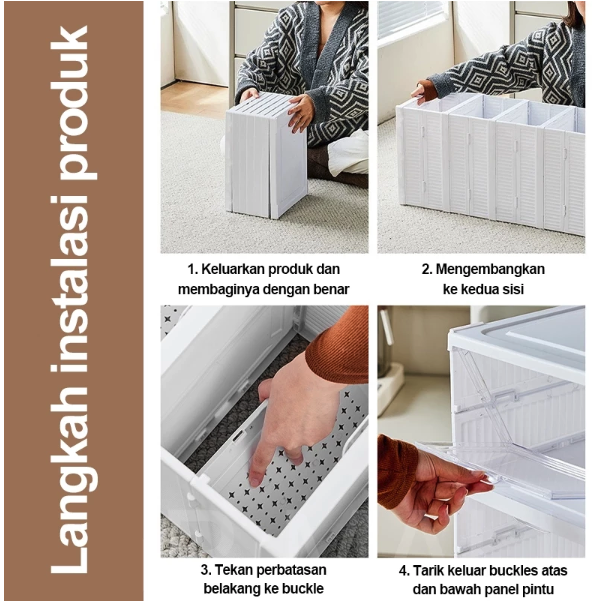 Langkah instalasi produk

1. Keluarkan produk dan membaginya dengan benar

2. Mengembangkan ke kedua sisi

3. Tekan perbatasan belakang ke buckle

4. Tarik keluar buckles atas dan bawah panel pintu