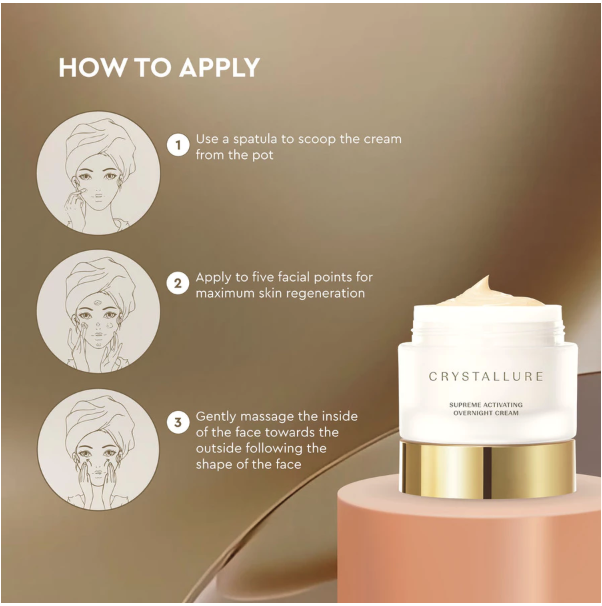 HOW TO APPLY

1 Use a spatula to scoop the cream from the pot

2 Apply to five facial points for maximum skin regeneration

3 Gently massage the inside of the face towards the outside following the shape of the face

CRYSTALLURE

SUPREME ACTIVATING OVERNIGHT CREAM