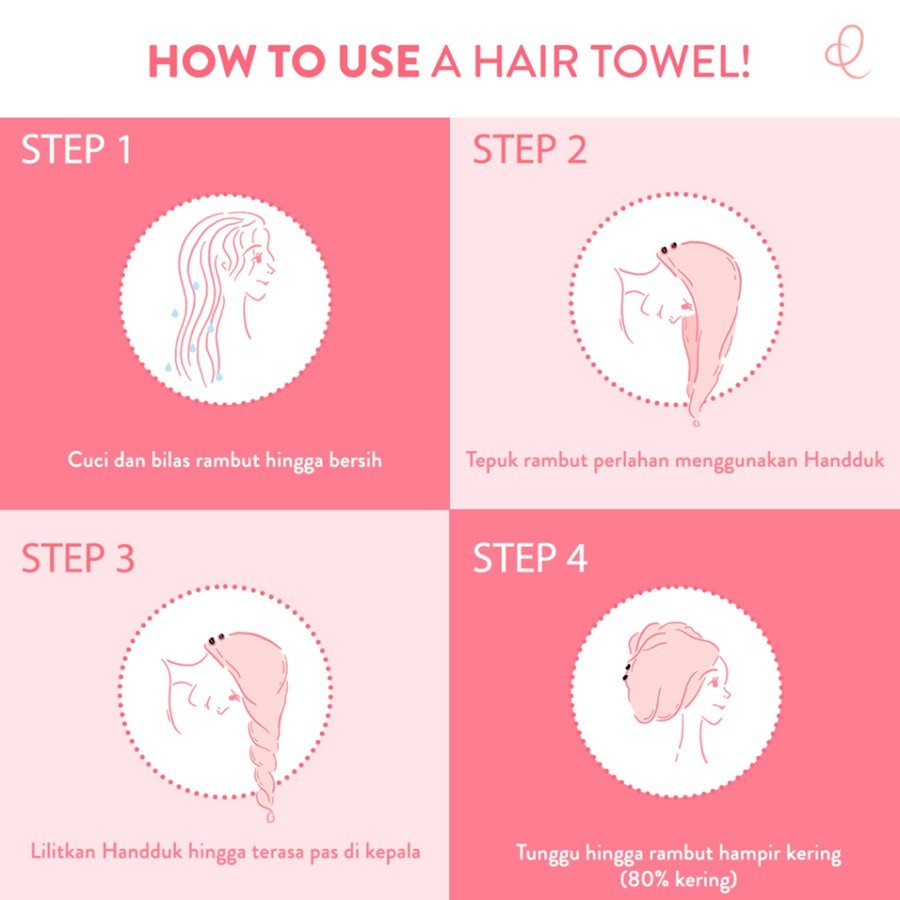 HOW TO USE A HAIR TOWEL!

STEP 1

Cuci dan bilas rambut hingga bersih

STEP 2

Tepuk rambut perlahan menggunakan Handduk

STEP 3

Lilitkan Handduk hingga terasa pas di kepala

STEP 4

Tunggu hingga rambut hampir kering (80% kering)