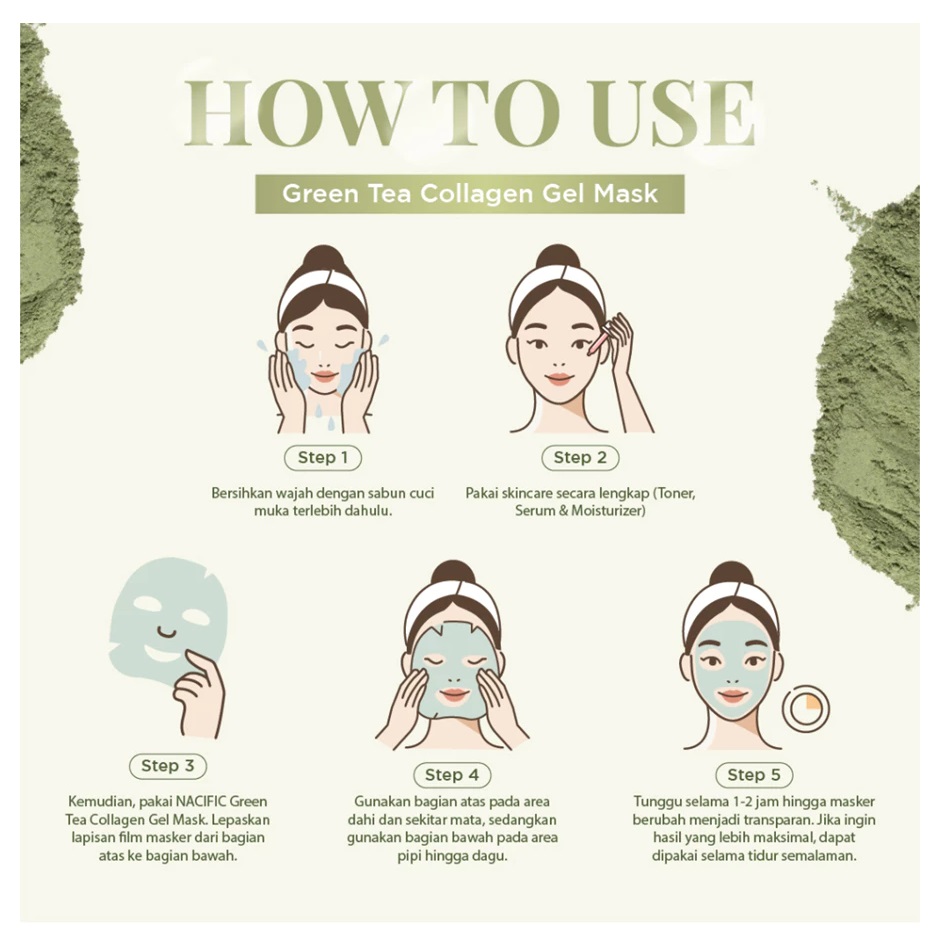 HOW TO USE

Green Tea Collagen Gel Mask

Step 1

Bersihkan wajah dengan sabun cuci muka terlebih dahulu.

Step 2

Pakai skincare secara lengkap (Toner, Serum & Moisturizer)

Step 3

Kemudian, pakai NACIFIC Green Tea Collagen Gel Mask. Lepaskan lapisan film masker dari bagian atas ke bagian bawah.

Step 4

Gunakan bagian atas pada area dahi dan sekitar mata, sedangkan gunakan bagian bawah pada area pipi hingga dagu.

Step 5

Tunggu selama 1-2 jam hingga masker berubah menjadi transparan. Jika ingin hasil yang lebih maksimal, dapat dipakai selama tidur semalaman.