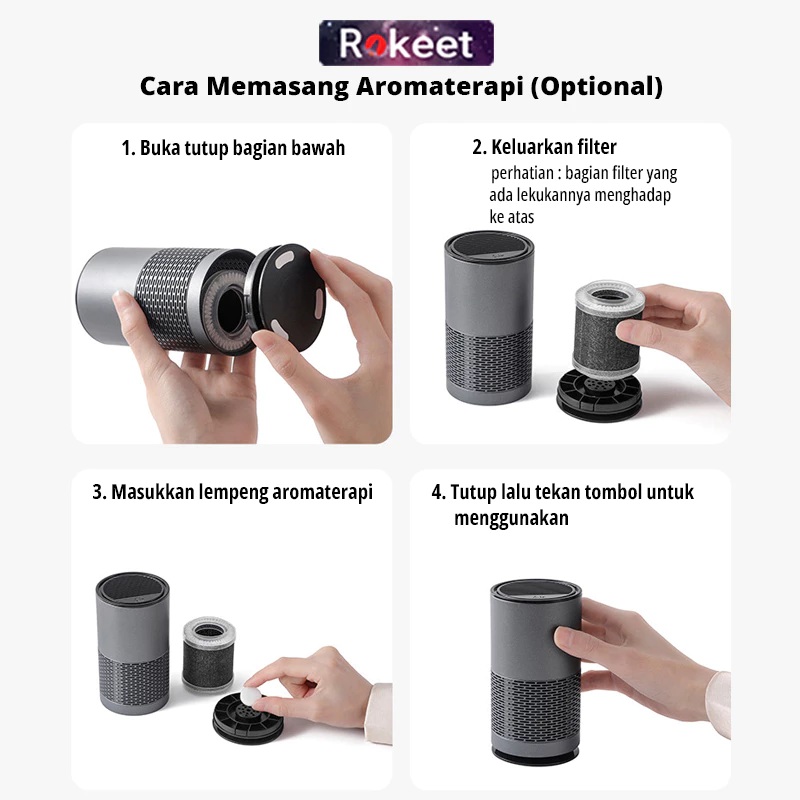 Rokeet

Cara Memasang Aromaterapi (Optional)

1. Buka tutup bagian bawah

2. Keluarkan filter

perhatian : bagian filter yang ada lekukannya menghadap ke atas

3. Masukkan lempeng aromaterapi

4. Tutup lalu tekan tombol untuk menggunakan