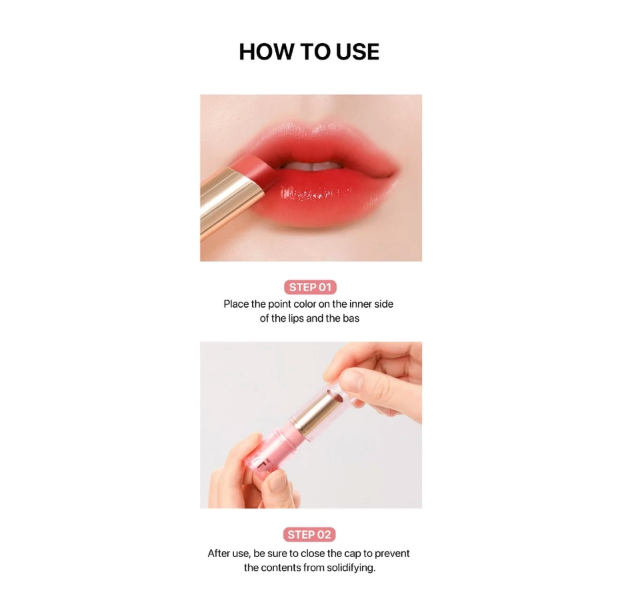 HOW TO USE

STEP 01

Place the point color on the inner side of the lips and the bas

STEP 02

After use, be sure to close the cap to prevent the contents from solidifying.