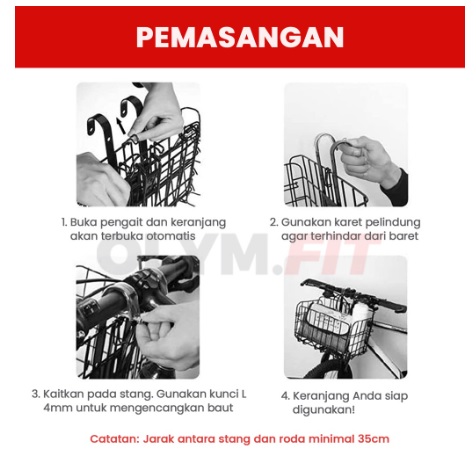 PEMASANGAN

1. Buka pengait dan keranjang akan terbuka otomatis

2. Gunakan karet pelindung agar terhindar dari baret

OLYM.FIT

3. Kaitkan pada stang. Gunakan kunci L 4mm untuk mengencangkan baut

4. Keranjang Anda siap digunakan!

Catatan: Jarak antara stang dan roda minimal 35cm