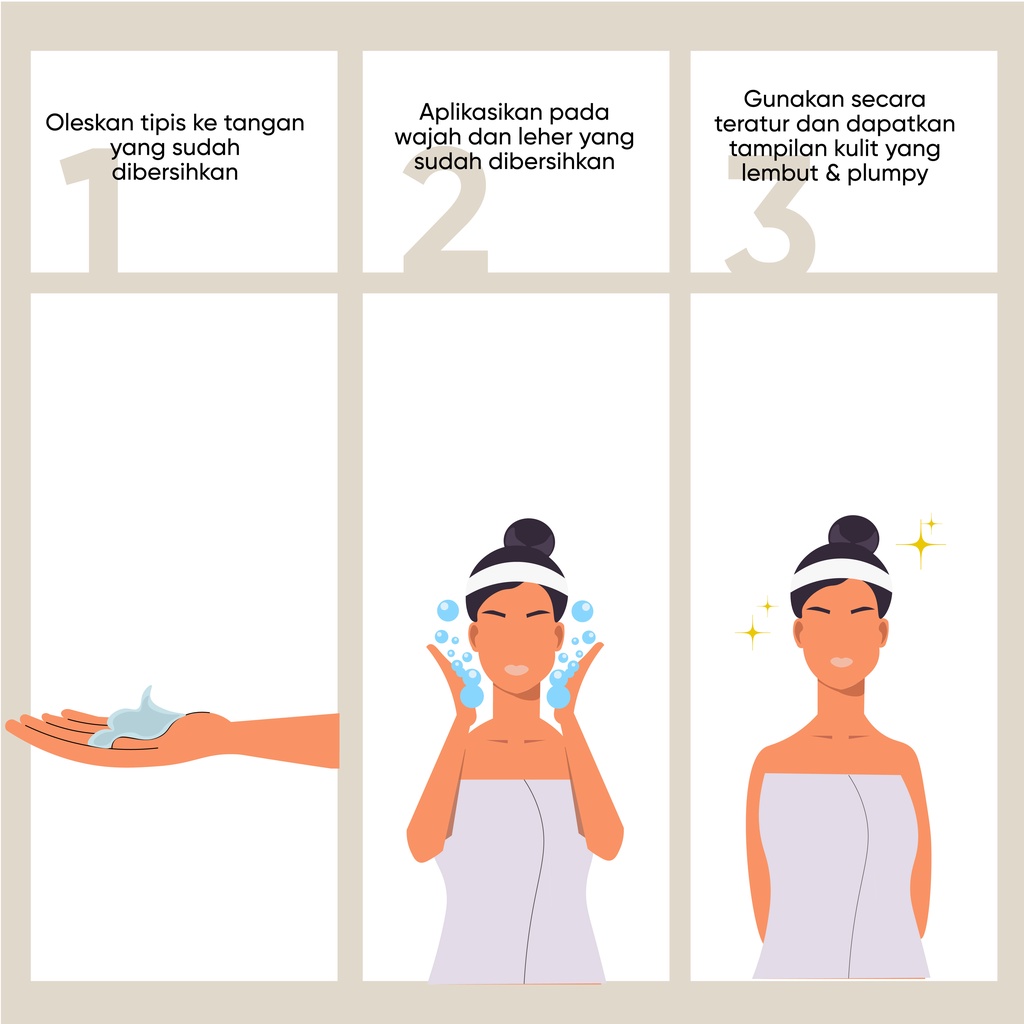 1
Oleskan tipis ke tangan yang sudah dibersihkan

2
Aplikasikan pada wajah dan leher yang sudah dibersihkan

3
Gunakan secara teratur dan dapatkan tampilan kulit yang lembut & plumpy