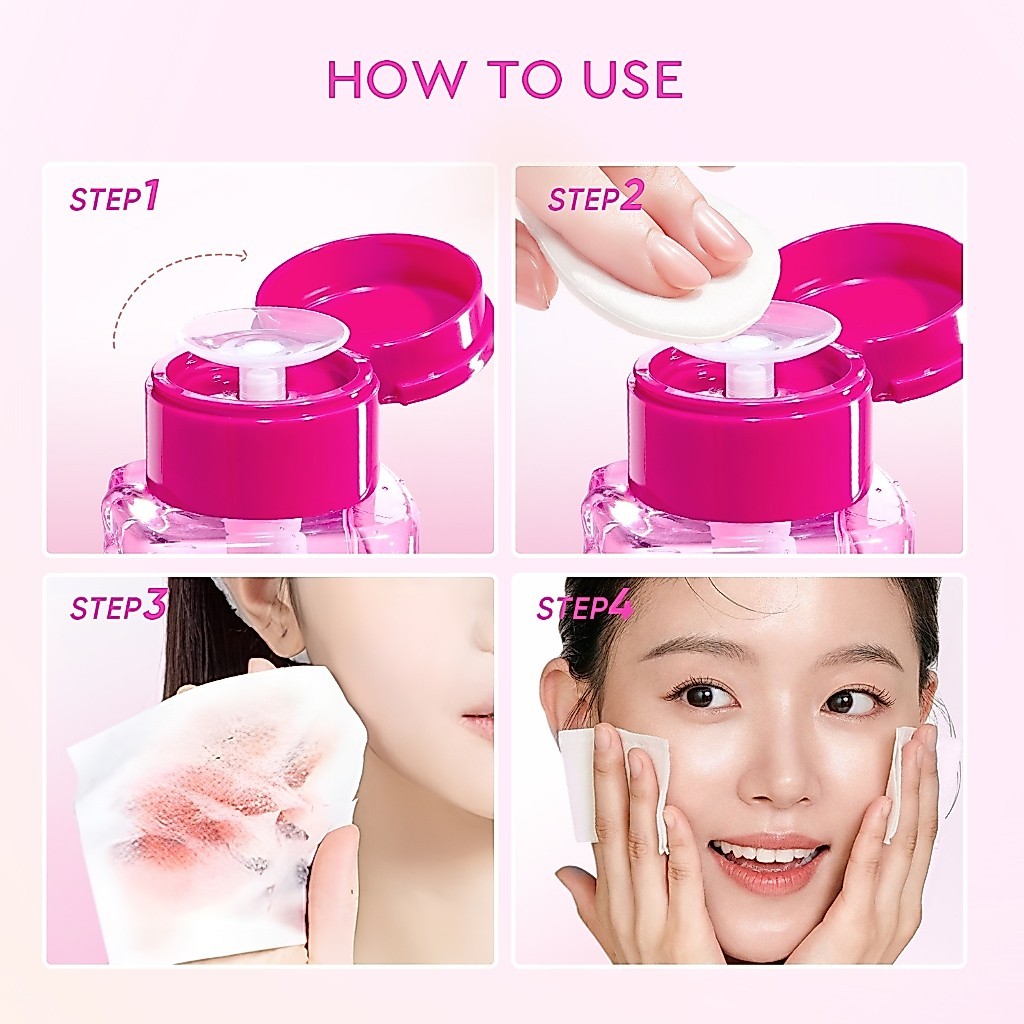 HOW TO USE

STEP1

STEP2

STEP3

STEP4