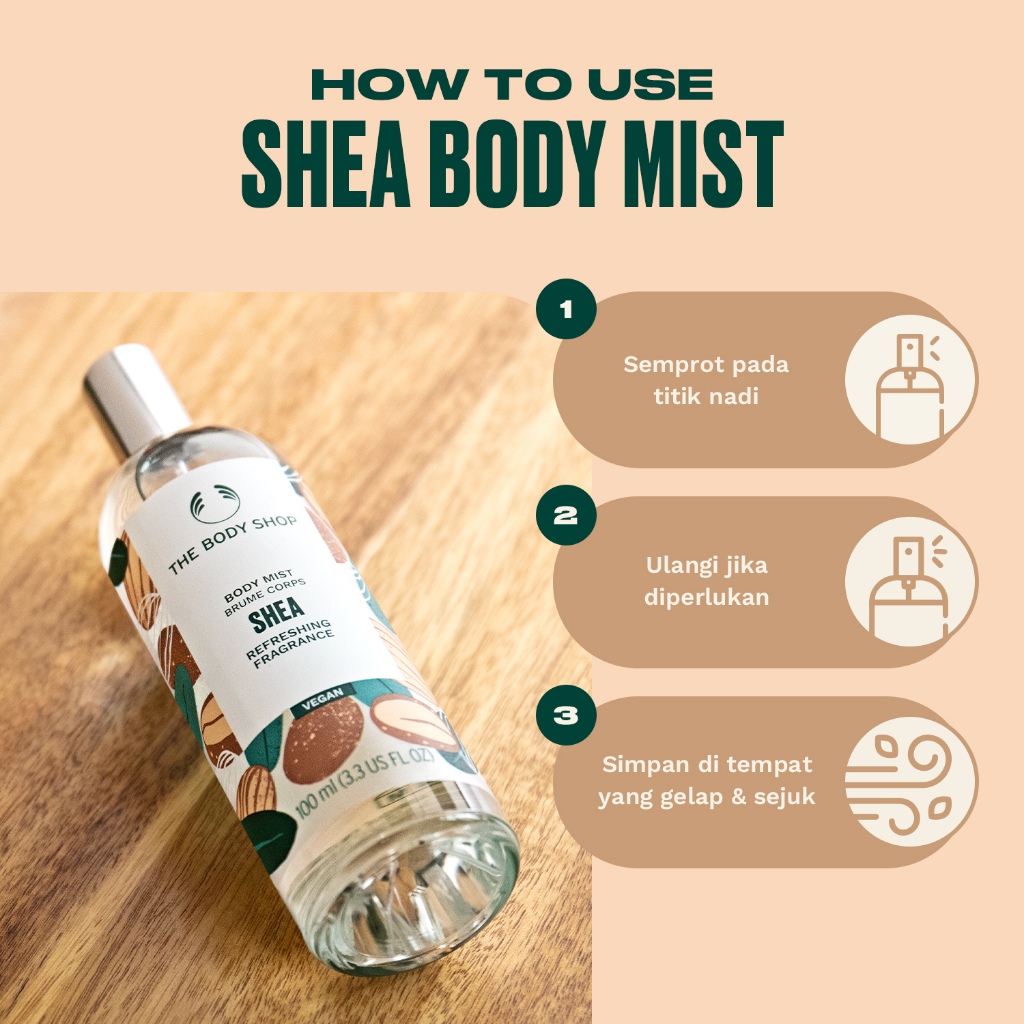 HOW TO USE
SHEA BODY MIST

THE BODY SHOP
BODY MIST
BRUME CORPS
SHEA
REFRESHING FRAGRANCE
VEGAN
100 ml (3.3 US FL OZ)

1
Semprot pada titik nadi

2
Ulangi jika diperlukan

3
Simpan di tempat yang gelap & sejuk