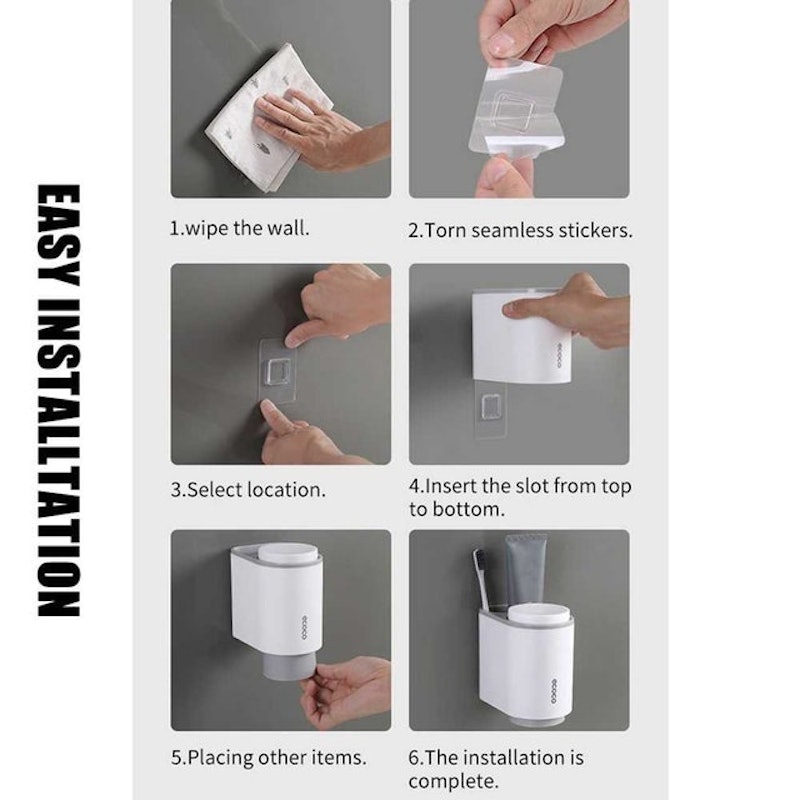 EASY INSTALLTATION

1.wipe the wall.

2.Torn seamless stickers.

3.Select location.

ecoco

4.Insert the slot from top to bottom.

ecoco

5.Placing other items.

ecoco

6.The installation is complete.