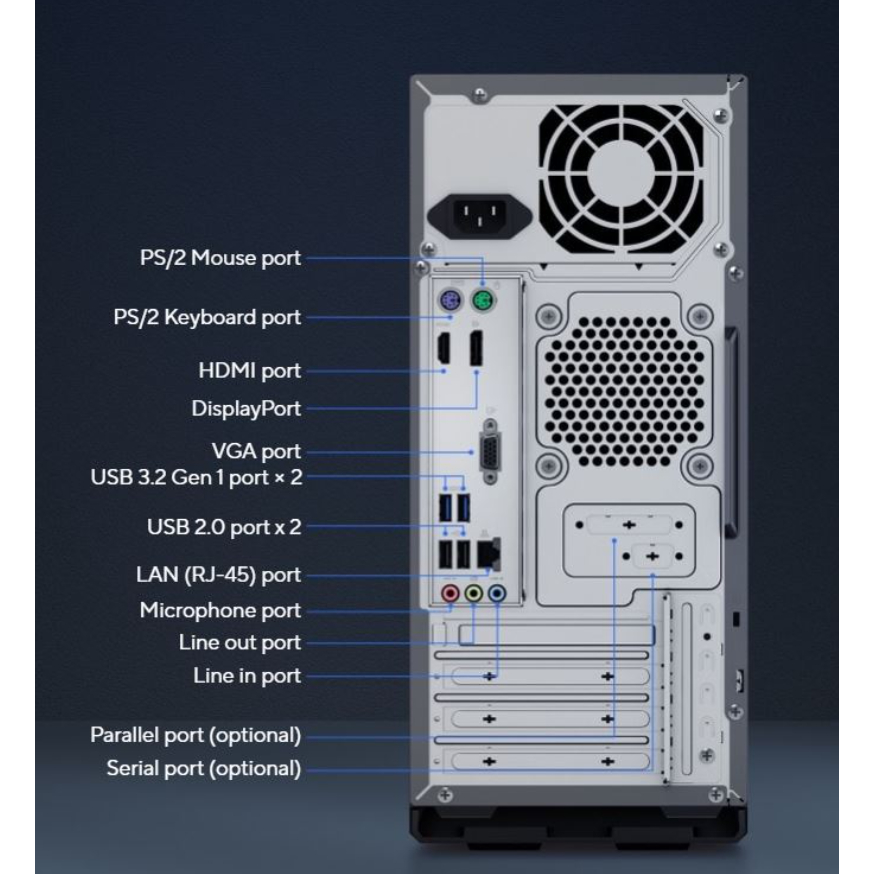 PS/2 Mouse port
PS/2 Keyboard port
HDMI port
DisplayPort
VGA port
USB 3.2 Gen 1 port × 2
USB 2.0 port x 2
LAN (RJ-45) port
Microphone port
Line out port
Line in port
Parallel port (optional)
Serial port (optional)