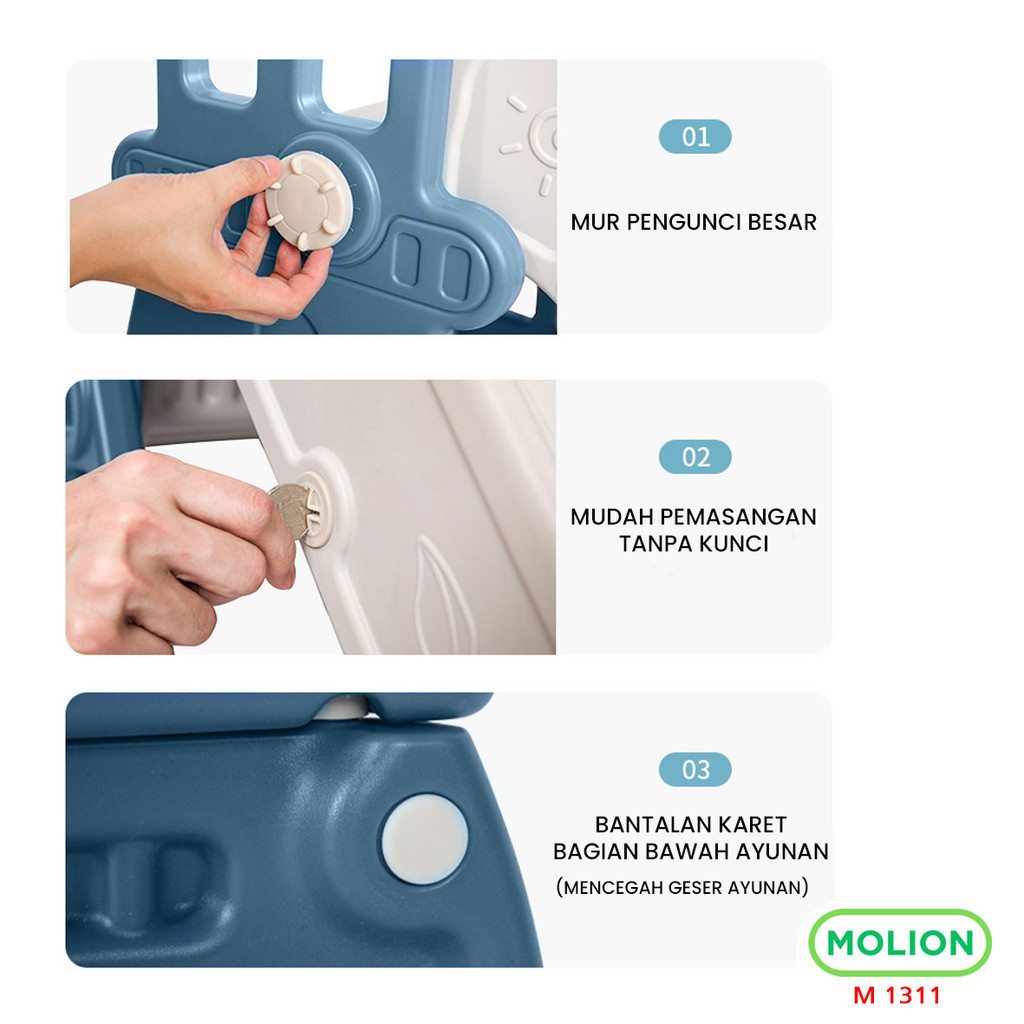 01

MUR PENGUNCI BESAR

02

MUDAH PEMASANGAN TANPA KUNCI

03

BANTALAN KARET BAGIAN BAWAH AYUNAN

(MENCEGAH GESER AYUNAN)

MOLION

M 1311