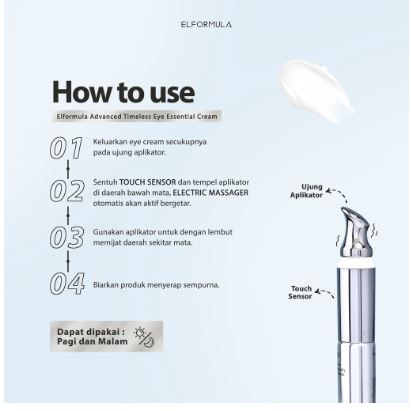 ELFORMULA

How to use

Elformula Advanced Timeless Eye Essential Cream

01 Keluarkan eye cream secukupnya pada ujung aplikator.

02 Sentuh TOUCH SENSOR dan tempel aplikator di daerah bawah mata, ELECTRIC MASSAGER otomatis akan aktif bergetar.

03 Gunakan aplikator untuk dengan lembut memijat daerah sekitar mata.

04 Biarkan produk menyerap sempurna.

Dapat dipakai : Pagi dan Malam

Ujung Aplikator

Touch Sensor