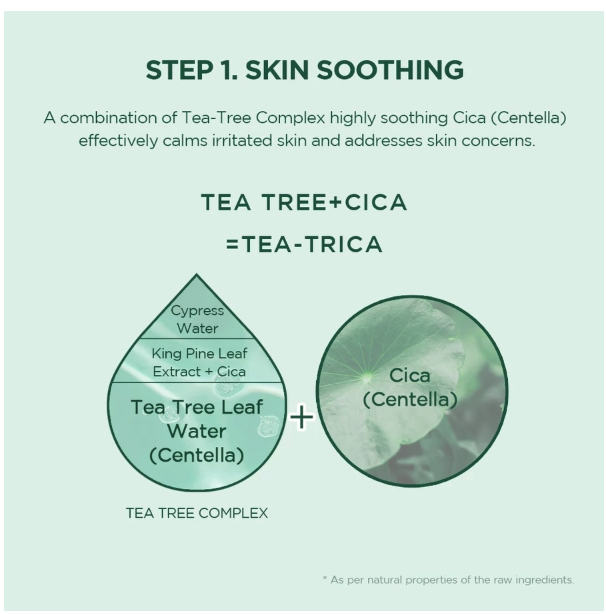 STEP 1. SKIN SOOTHING

A combination of Tea-Tree Complex highly soothing Cica (Centella) effectively calms irritated skin and addresses skin concerns.

TEA TREE+CICA

=TEA-TRICA

Cypress Water

King Pine Leaf Extract + Cica

Tea Tree Leaf Water (Centella)

+

Cica (Centella)

TEA TREE COMPLEX

* As per natural properties of the raw ingredients.