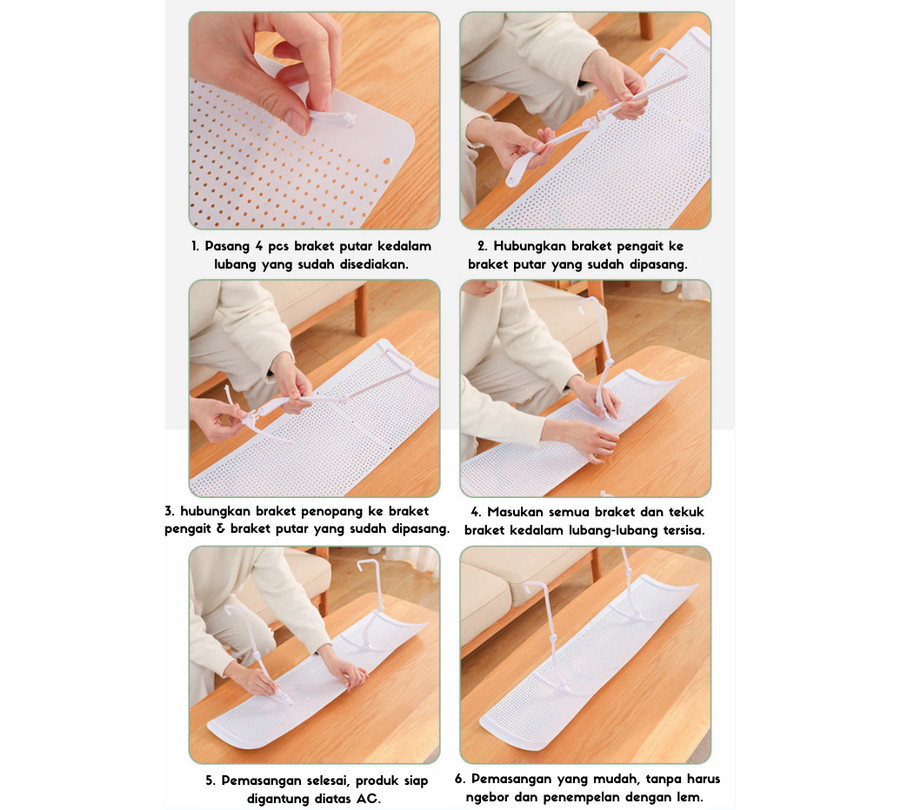 1. Pasang 4 pcs braket putar kedalam lubang yang sudah disediakan.

2. Hubungkan braket pengait ke braket putar yang sudah dipasang.

3. hubungkan braket penopang ke braket pengait & braket putar yang sudah dipasang.

4. Masukan semua braket dan tekuk braket kedalam lubang-lubang tersisa.

5. Pemasangan selesai, produk siap digantung diatas AC.

6. Pemasangan yang mudah, tanpa harus ngebor dan penempelan dengan lem.