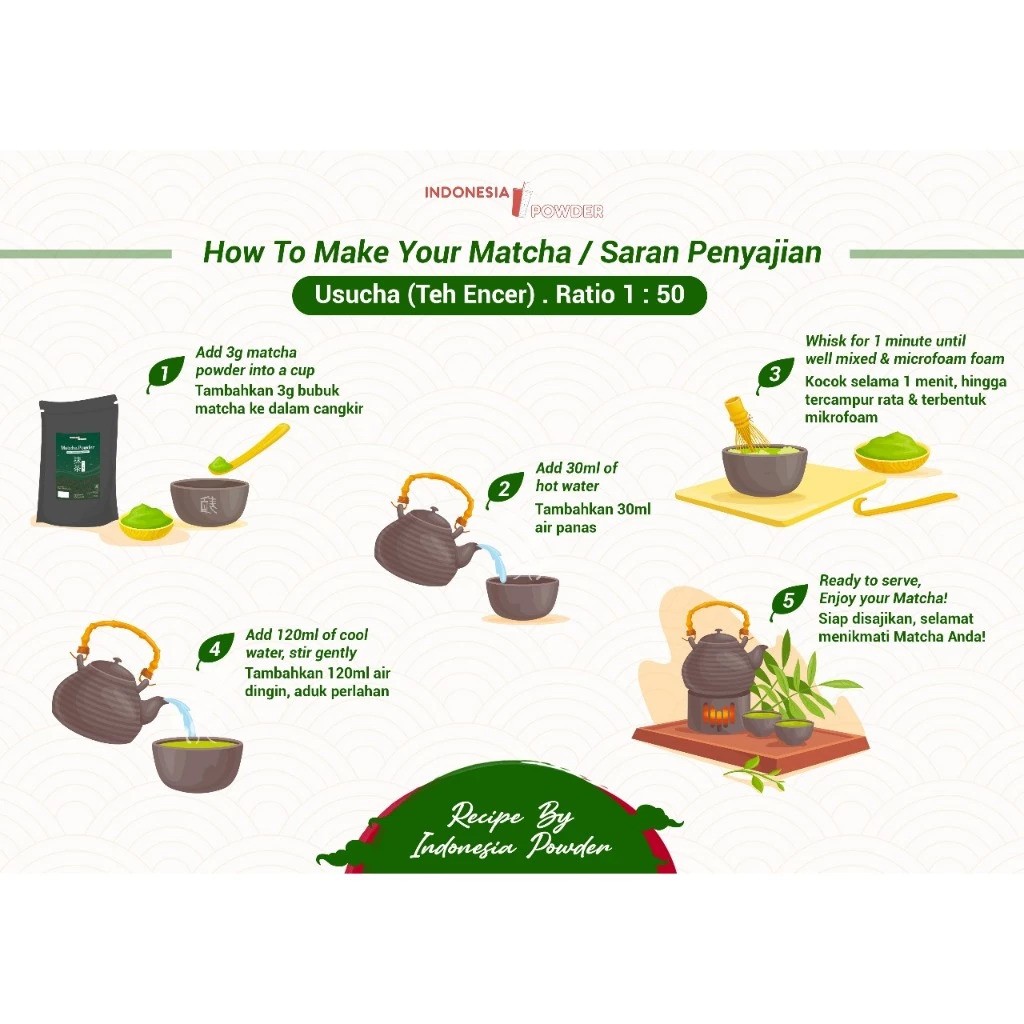 INDONESIA POWDER

How To Make Your Matcha / Saran Penyajian

Usucha (Teh Encer) . Ratio 1 : 50

1 Add 3g matcha powder into a cup
Tambahkan 3g bubuk matcha ke dalam cangkir

Matcha Powder

2 Add 30ml of hot water
Tambahkan 30ml air panas

3 Whisk for 1 minute until well mixed & microfoam foam
Kocok selama 1 menit, hingga tercampur rata & terbentuk mikrofoam

4 Add 120ml of cool water, stir gently
Tambahkan 120ml air dingin, aduk perlahan

5 Ready to serve, Enjoy your Matcha!
Siap disajikan, selamat menikmati Matcha Anda!

Recipe By Indonesia Powder