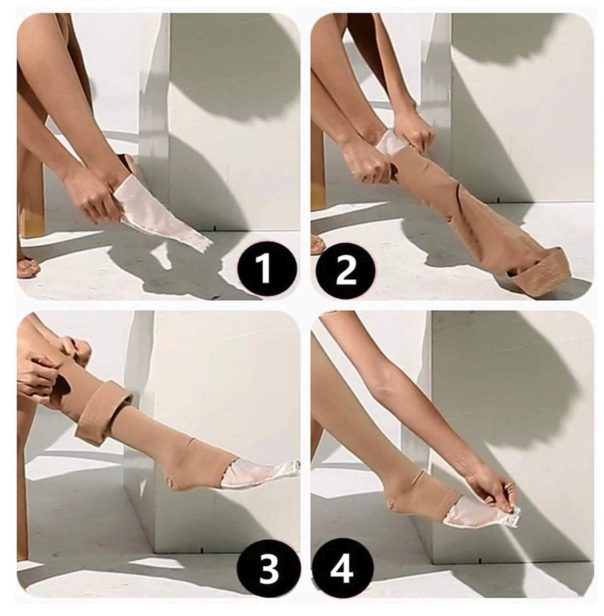 1
2
3
4