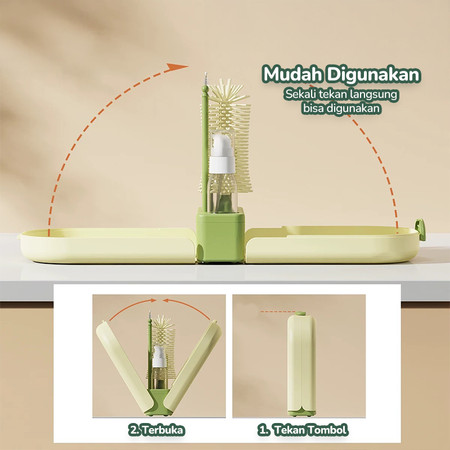 Mudah Digunakan
Sekali tekan langsung bisa digunakan

2. Terbuka

1. Tekan Tombol