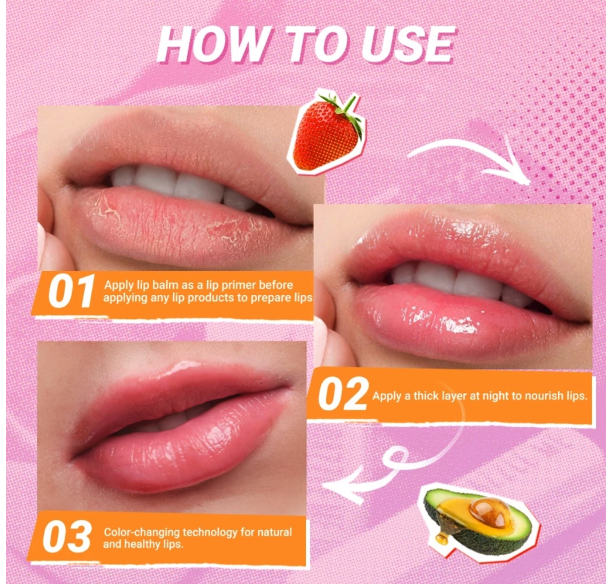 HOW TO USE

01 Apply lip balm as a lip primer before applying any lip products to prepare lips

02 Apply a thick layer at night to nourish lips.

03 Color-changing technology for natural and healthy lips.