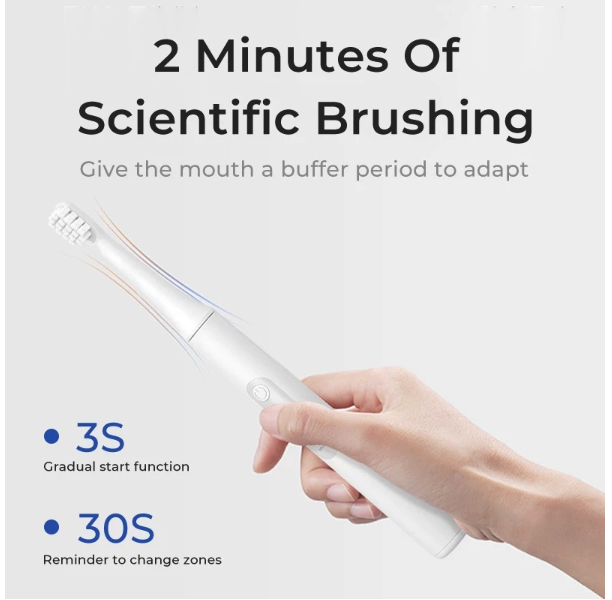 2 Minutes Of Scientific Brushing

Give the mouth a buffer period to adapt

• 3S
Gradual start function

• 30S
Reminder to change zones