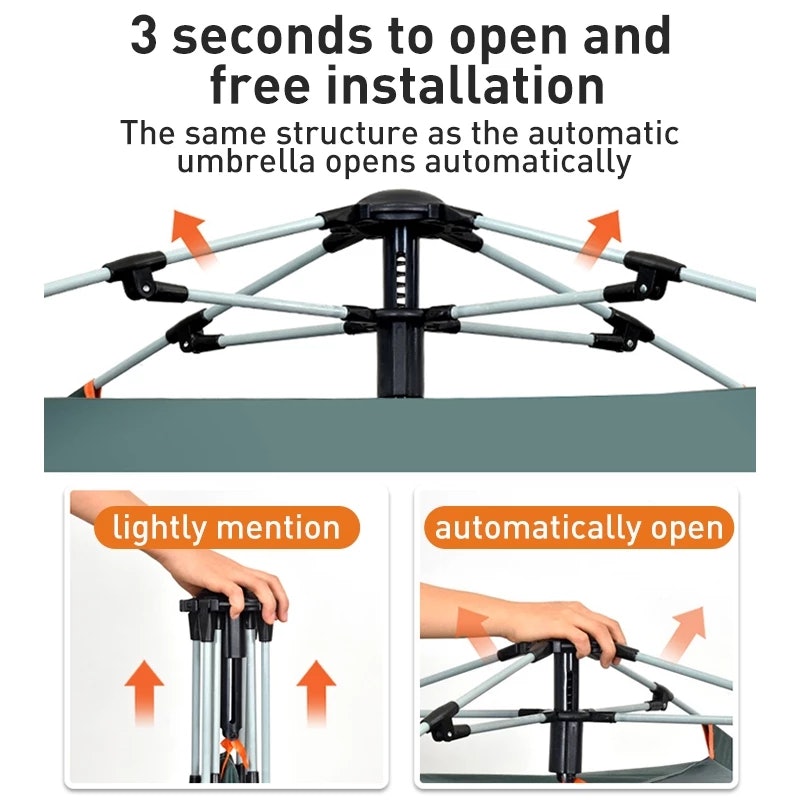 3 seconds to open and free installation

The same structure as the automatic umbrella opens automatically

lightly mention

automatically open