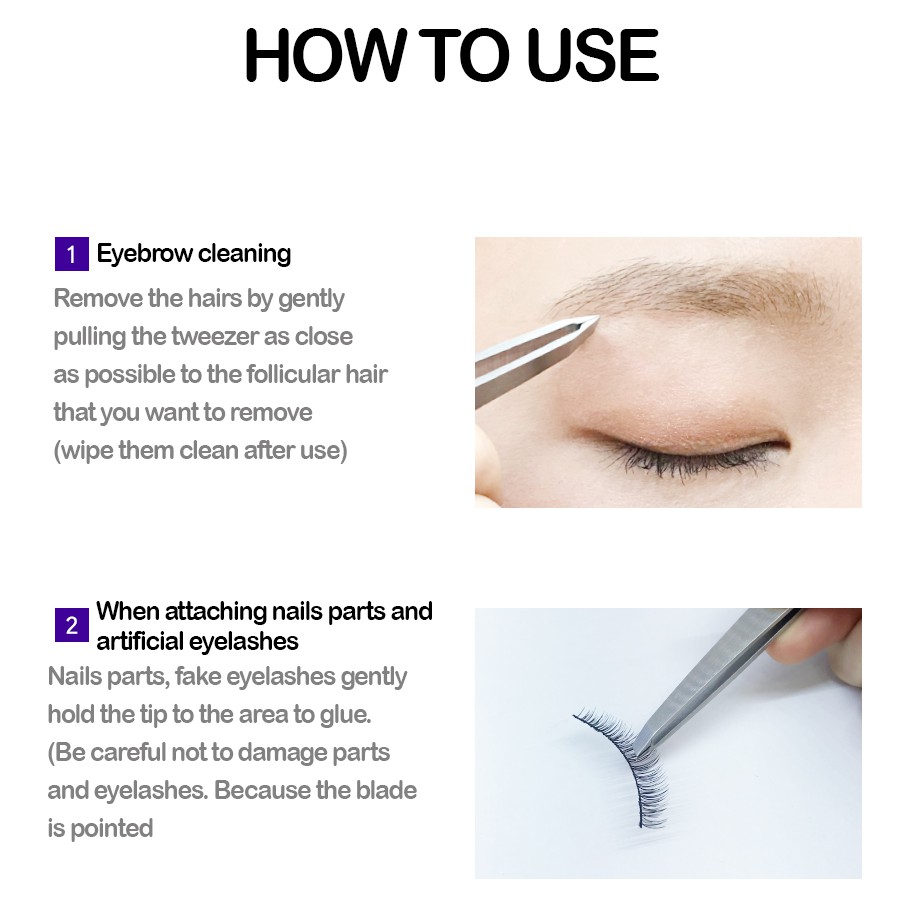 HOW TO USE

1 Eyebrow cleaning

Remove the hairs by gently pulling the tweezer as close as possible to the follicular hair that you want to remove (wipe them clean after use)

2 When attaching nails parts and artificial eyelashes

Nails parts, fake eyelashes gently hold the tip to the area to glue. (Be careful not to damage parts and eyelashes. Because the blade is pointed