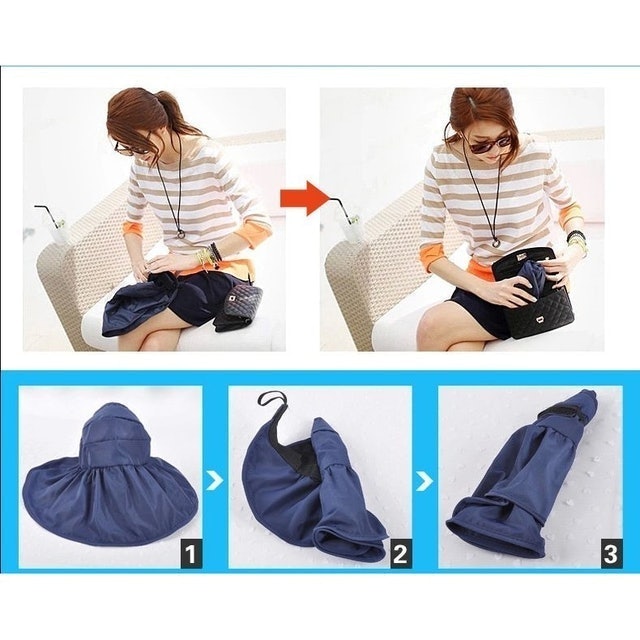 1

2

3