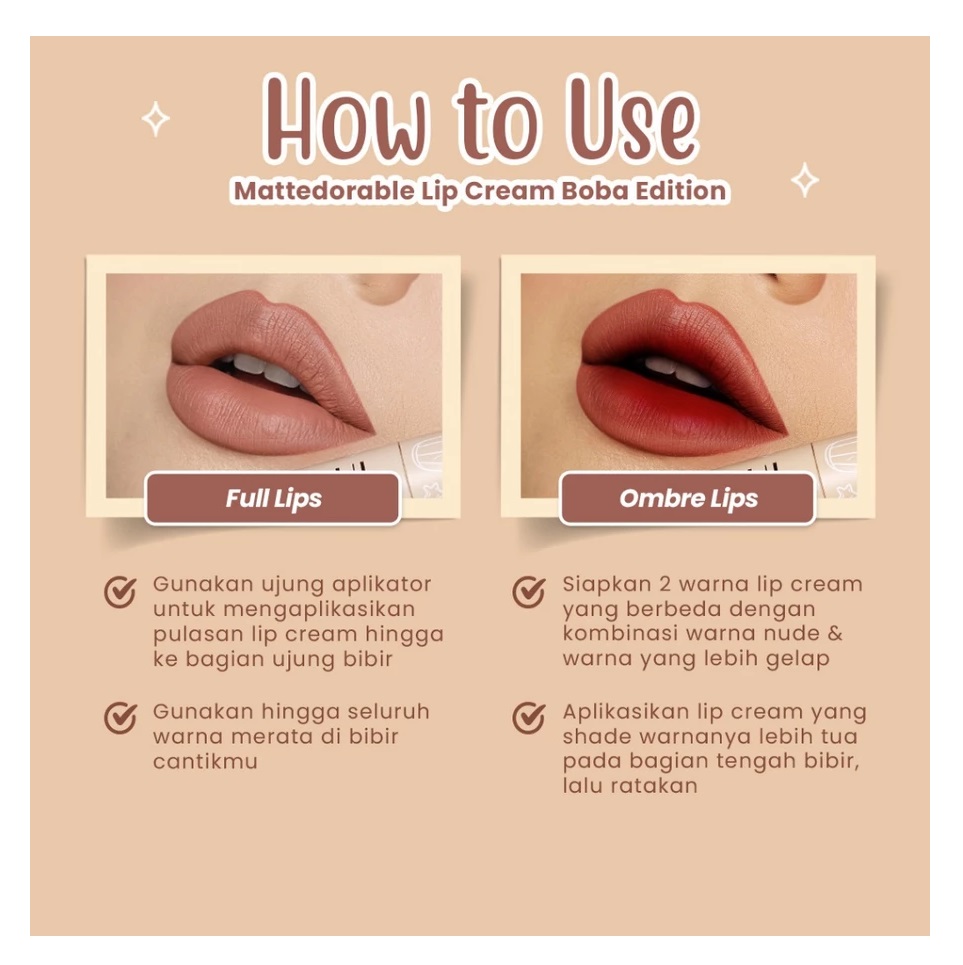 How to Use
Mattedorable Lip Cream Boba Edition

Full Lips

Gunakan ujung aplikator untuk mengaplikasikan pulasan lip cream hingga ke bagian ujung bibir

Gunakan hingga seluruh warna merata di bibir cantikmu

Ombre Lips

Siapkan 2 warna lip cream yang berbeda dengan kombinasi warna nude & warna yang lebih gelap

Aplikasikan lip cream yang shade warnanya lebih tua pada bagian tengah bibir, lalu ratakan